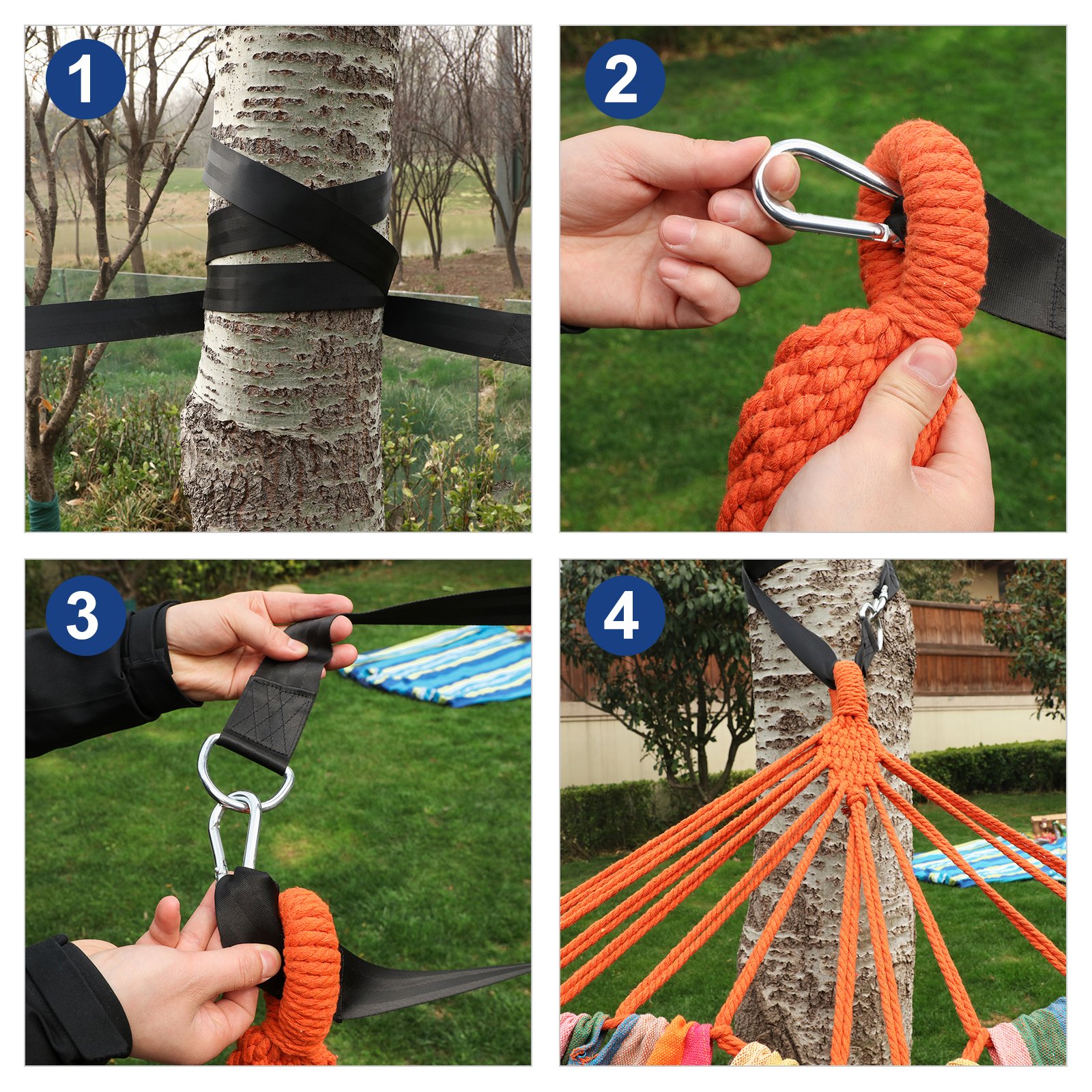 1

2

3

4